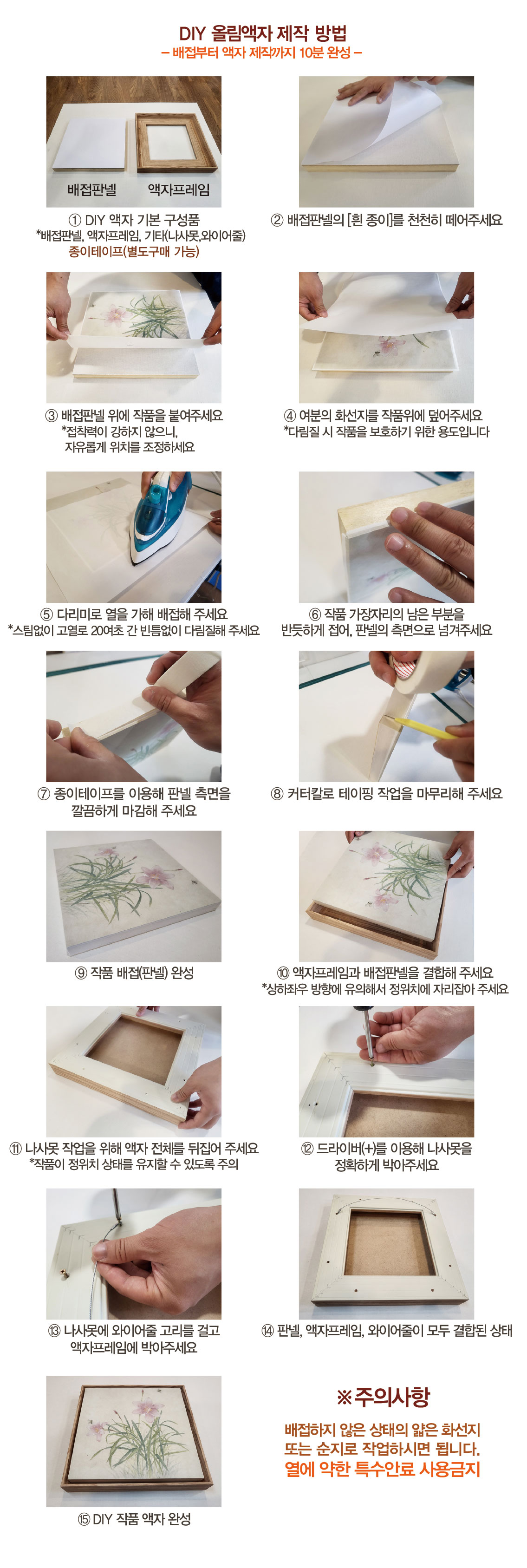 DIY 올림액자 제작 방법
– 배접부터 액자 제작까지 10분 완성 –

배접판넬 액자프레임

① DIY 액자 기본 구성품
*배접판넬, 액자프레임, 기타(나사못,와이어줄)
종이테이프(별도구매 가능)

② 배접판넬의 [흰 종이]를 천천히 떼어주세요

③ 배접판넬 위에 작품을 붙여주세요
*접착력이 강하지 않으니, 자유롭게 위치를 조정하세요

④ 여분의 화선지를 작품위에 덮어주세요
*다림질 시 작품을 보호하기 위한 용도입니다

⑤ 다리미로 열을 가해 배접해 주세요
*스팀없이 고열로 20여초 간 빈틈없이 다림질해 주세요

⑥ 작품 가장자리의 남은 부분을 반듯하게 접어, 판넬의 측면으로 넘겨주세요

⑦ 종이테이프를 이용해 판넬 측면을 깔끔하게 마감해 주세요

⑧ 커터칼로 테이핑 작업을 마무리해 주세요

⑨ 작품 배접(판넬) 완성

⑩ 액자프레임과 배접판넬을 결합해 주세요
*상하좌우 방향에 유의해서 정위치에 자리잡아 주세요

⑪ 나사못 작업을 위해 액자 전체를 뒤집어 주세요
*작품이 정위치 상태를 유지할 수 있도록 주의

⑫ 드라이버(+)를 이용해 나사못을 정확하게 박아주세요

⑬ 나사못에 와이어줄 고리를 걸고 액자프레임에 박아주세요

⑭ 판넬, 액자프레임, 와이어줄이 모두 결합된 상태

⑮ DIY 작품 액자 완성

※주의사항
배접하지 않은 상태의 얇은 화선지 또는 순지로 작업하시면 됩니다.
열에 약한 특수안료 사용금지